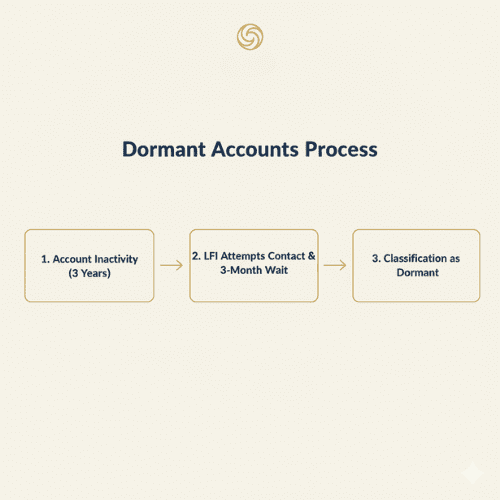 Dormant Accounts Process

1. Account Inactivity (3 Years)

2. LFI Attempts Contact & 3-Month Wait

3. Classification as Dormant